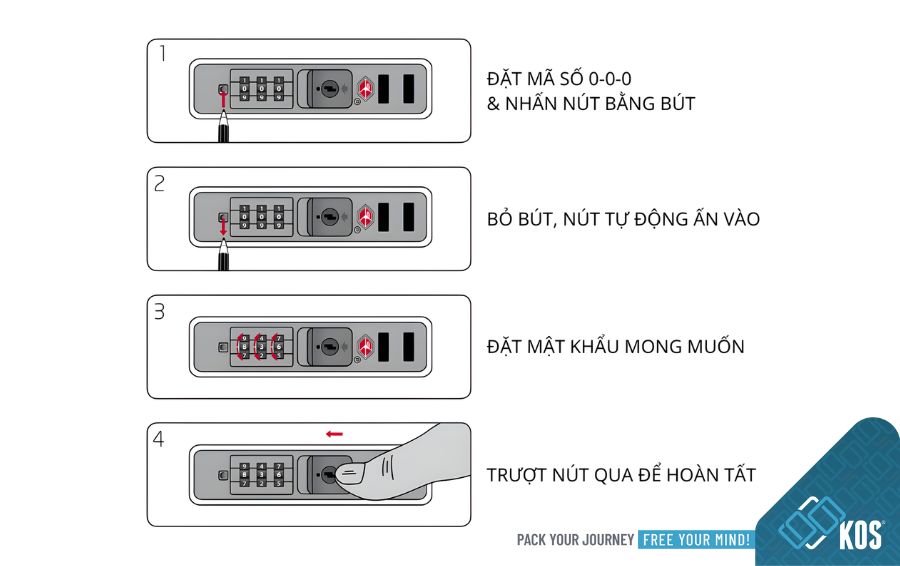 1

ĐẶT MÃ SỐ 0-0-0
& NHẤN NÚT BẰNG BÚT

2

BỎ BÚT, NÚT TỰ ĐỘNG ẤN VÀO

3

ĐẶT MẬT KHẨU MONG MUỐN

4

TRƯỢT NÚT QUA ĐỂ HOÀN TẤT

PACK YOUR JOURNEY FREE YOUR MIND!

KOS